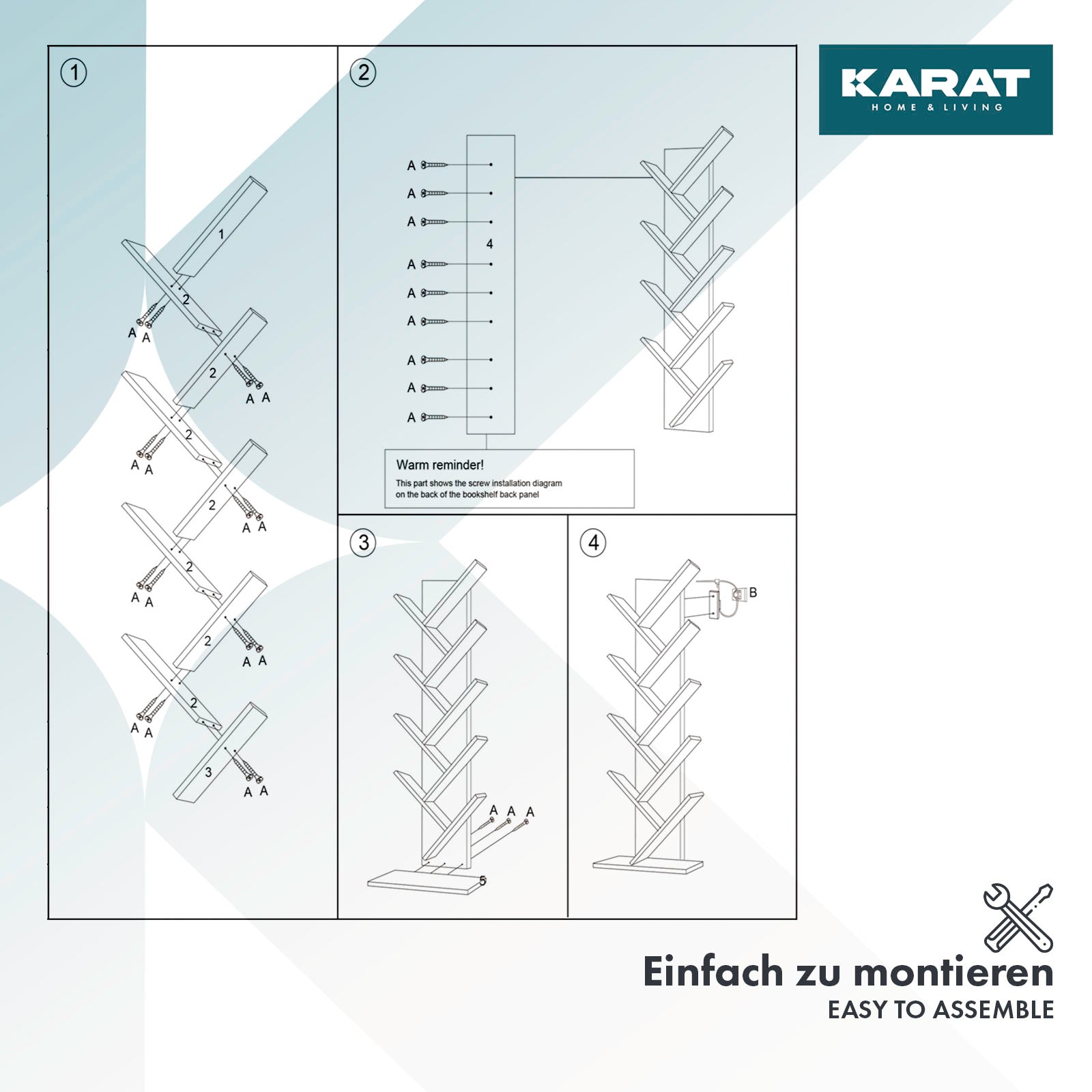 ①

1

2

A A

2

A A

2

A A

2

A A

2

A A

2

A A

2

A A

3

A A

②

A
A
A
4
A
A
A
A
A
A

Warm reminder!
This part shows the screw installation diagram on the back of the bookshelf back panel

③

A A A

5

④

B

KARAT
HOME & LIVING

Einfach zu montieren
EASY TO ASSEMBLE